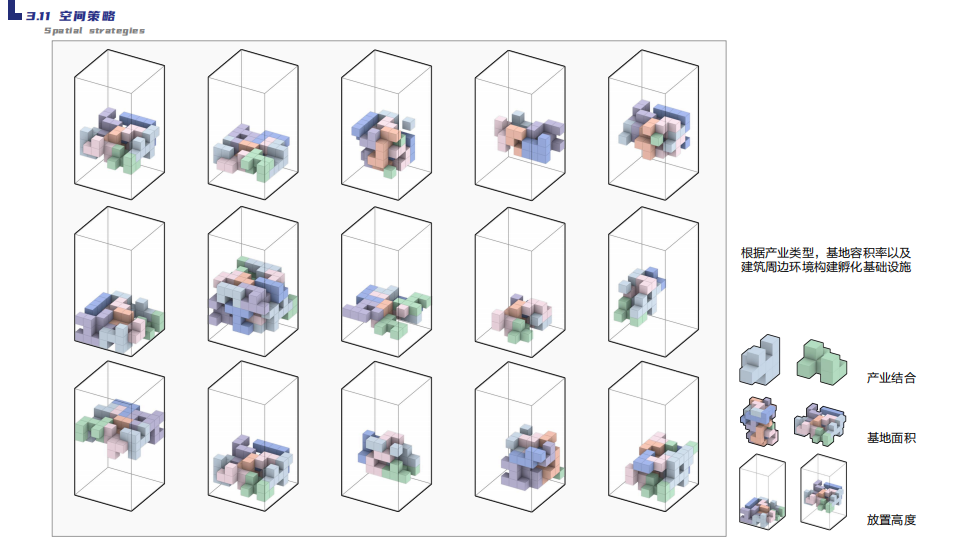 3.11 空间策略
Spatial strategies

根据产业类型，基地容积率以及建筑周边环境构建孵化基础设施

产业结合

基地面积

放置高度